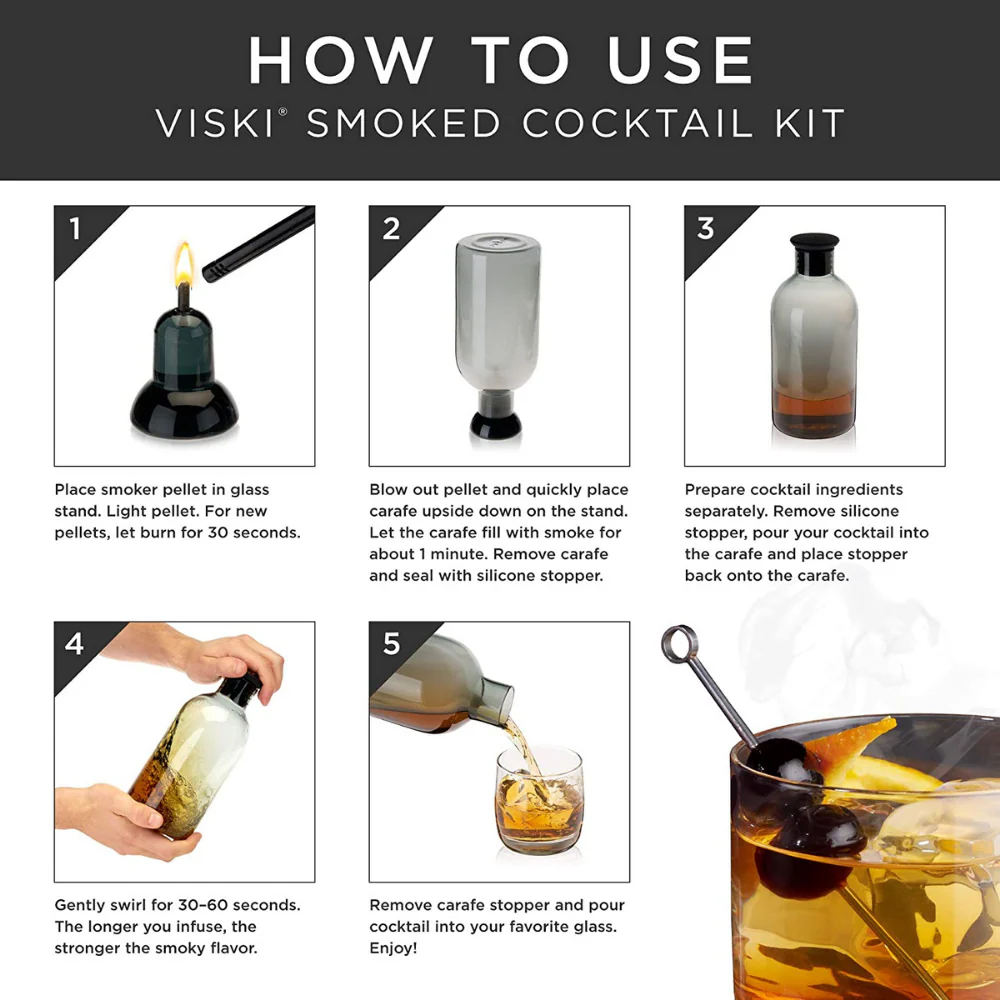 HOW TO USE
VISKI® SMOKED COCKTAIL KIT

1

Place smoker pellet in glass stand. Light pellet. For new pellets, let burn for 30 seconds.

2

Blow out pellet and quickly place carafe upside down on the stand. Let the carafe fill with smoke for about 1 minute. Remove carafe and seal with silicone stopper.

3

Prepare cocktail ingredients separately. Remove silicone stopper, pour your cocktail into the carafe and place stopper back onto the carafe.

4

Gently swirl for 30–60 seconds. The longer you infuse, the stronger the smoky flavor.

5

Remove carafe stopper and pour cocktail into your favorite glass. Enjoy!